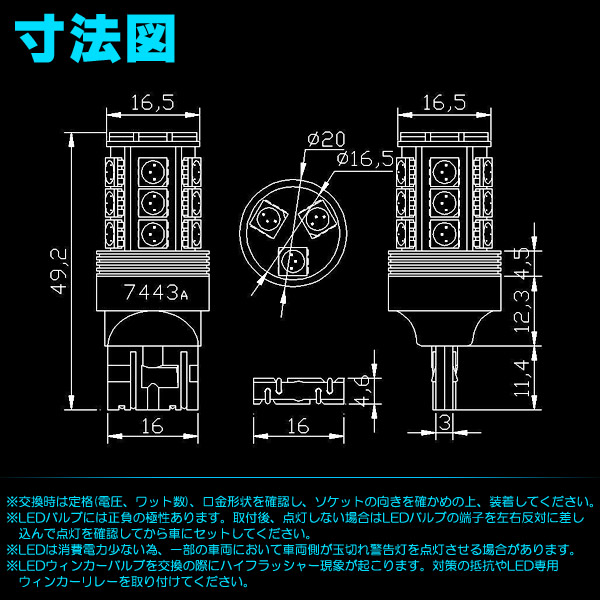 寸法図

16,5

49,2

7443A

16

ø20

ø16,5

4,6

16

16,5

4,5

12,3

11,4

3

※交換時は定格(電圧、ワット数)、口金形状を確認し、ソケットの向きを確かめの上、装着してください。
※LEDバルブには正負の極性あります。取付後、点灯しない場合はLEDバルブの端子を左右反対に差し込んで点灯を確認してから車にセットしてください。
※LEDは消費電力少ない為、一部の車両において車両側が玉切れ警告灯を点灯させる場合があります。
※LEDウィンカーバルブを交換の際にハイフラッシャー現象が起こります。対策の抵抗やLED専用ウィンカーリレーを取り付けてください。