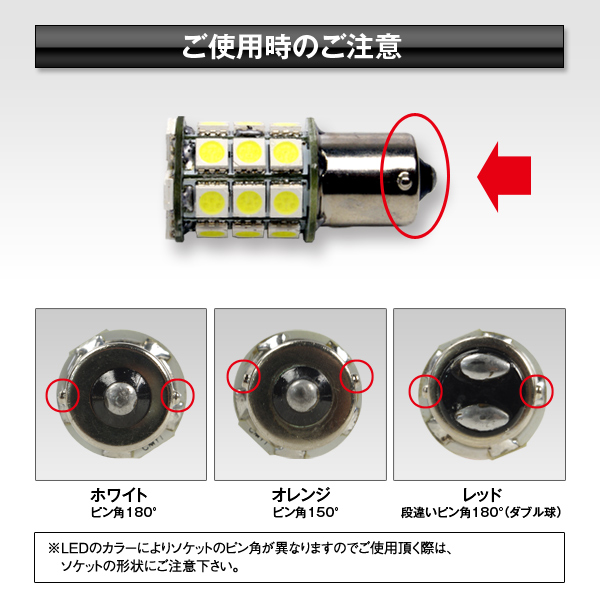 ご使用時のご注意

ホワイト
ピン角180°

オレンジ
ピン角150°

レッド
段違いピン角180°(ダブル球)

※LEDのカラーによりソケットのピン角が異なりますのでご使用頂く際は、ソケットの形状にご注意下さい。