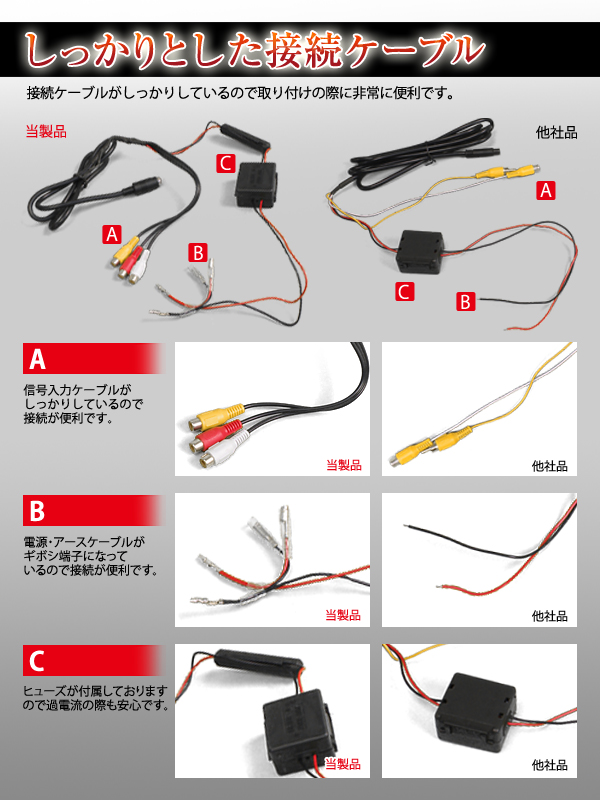 しっかりとした接続ケーブル

接続ケーブルがしっかりしているので取り付けの際に非常に便利です。

当製品

C

A

B

他社品

A

C

B

A

信号入力ケーブルがしっかりしているので接続が便利です。

当製品

他社品

B

電源・アースケーブルがギボシ端子になっているので接続が便利です。

当製品

他社品

C

ヒューズが付属しておりますので過電流の際も安心です。

当製品

他社品