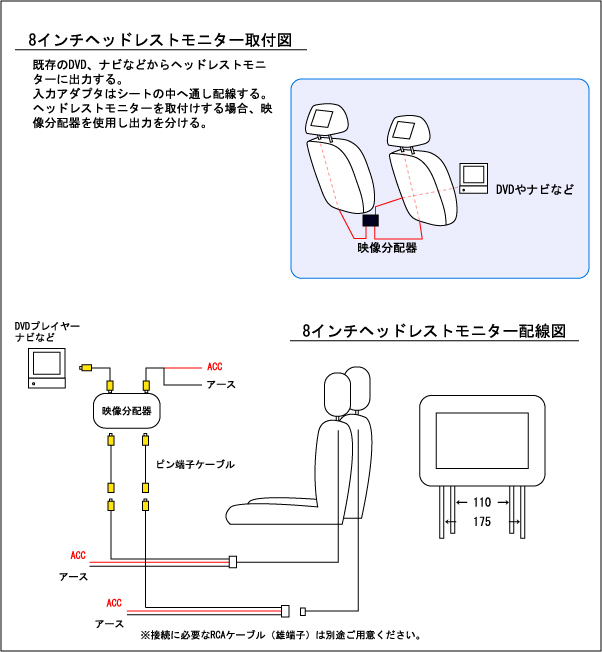 8インチヘッドレストモニター取付図

既存のDVD、ナビなどからヘッドレストモニターに出力する。
入力アダプタはシートの中へ通し配線する。
ヘッドレストモニターを取付けする場合、映像分配器を使用し出力を分ける。

DVDやナビなど

映像分配器

8インチヘッドレストモニター配線図

DVDプレイヤー
ナビなど

ACC

アース

映像分配器

ピン端子ケーブル

110

175

ACC

アース

ACC

アース

※接続に必要なRCAケーブル（雄端子）は別途ご用意ください。