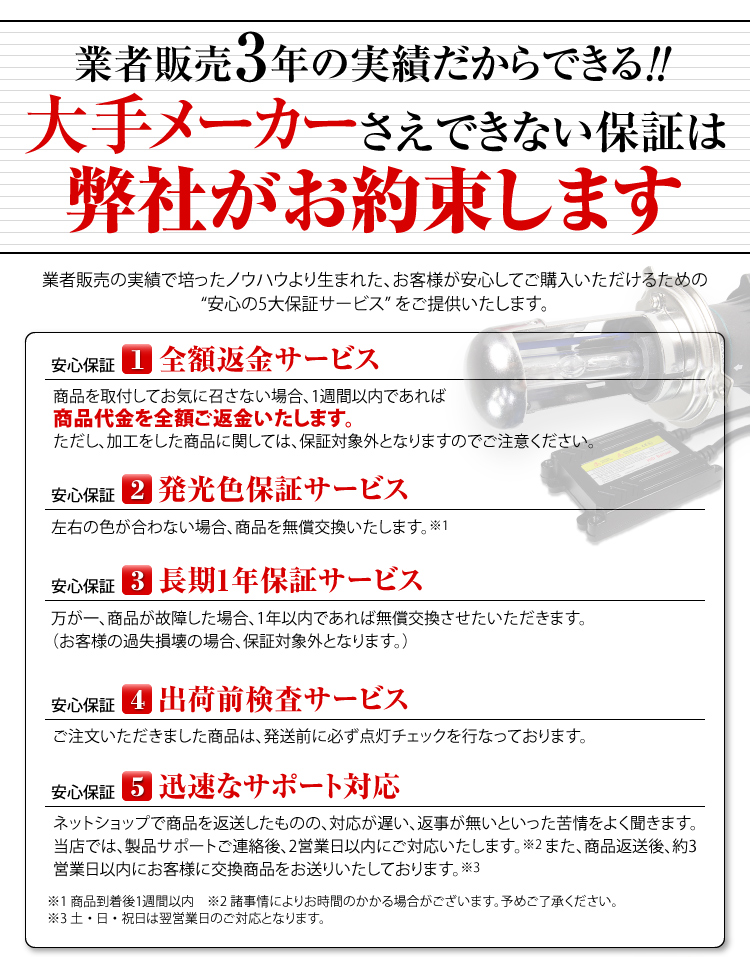 業者販売3年の実績だからできる!!
大手メーカーさえできない保証は
弊社がお約束します

業者販売の実績で培ったノウハウより生まれた、お客様が安心してご購入いただけるための“安心の5大保証サービス”をご提供いたします。

安心保証 1 全額返金サービス
商品を取付してお気に召さない場合、1週間以内であれば
商品代金を全額ご返金いたします。
ただし、加工をした商品に関しては、保証対象外となりますのでご注意ください。

安心保証 2 発光色保証サービス
左右の色が合わない場合、商品を無償交換いたします。※1

安心保証 3 長期1年保証サービス
万が一、商品が故障した場合、1年以内であれば無償交換させたいただきます。
(お客様の過失損壊の場合、保証対象外となります。)

安心保証 4 出荷前検査サービス
ご注文いただきました商品は、発送前に必ず点灯チェックを行なっております。

安心保証 5 迅速なサポート対応
ネットショップで商品を返送したものの、対応が遅い、返事が無いといった苦情をよく聞きます。当店では、製品サポートご連絡後、2営業日以内にご対応いたします。※2 また、商品返送後、約3営業日以内にお客様に交換商品をお送りいたしております。※3

※1 商品到着後1週間以内　※2 諸事情によりお時間のかかる場合がございます。予めご了承ください。
※3 土・日・祝日は翌営業日のご対応となります。