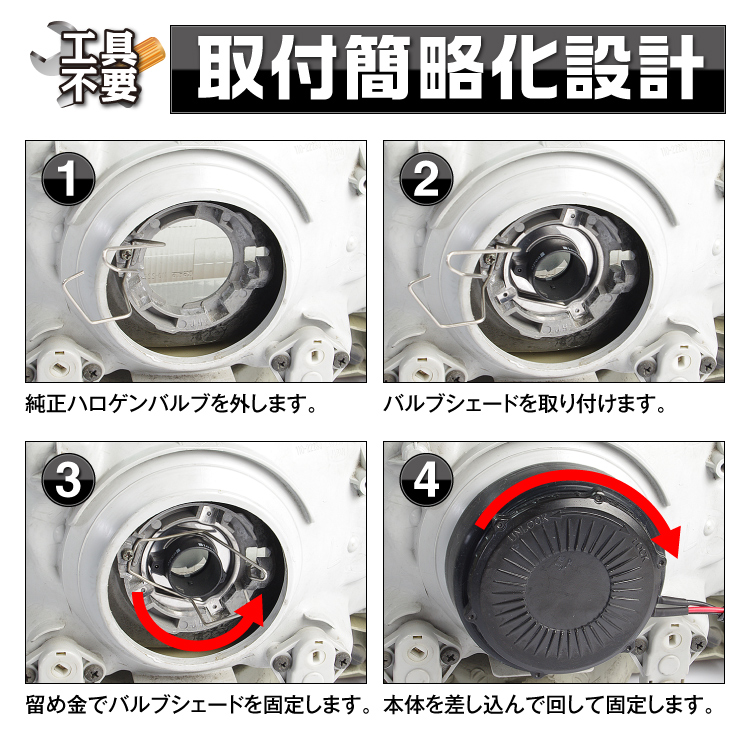 工具不要

取付簡略化設計

1

純正ハロゲンバルブを外します。

2

バルブシェードを取り付けます。

3

留め金でバルブシェードを固定します。

4

UNLOCK

LOCK

本体を差し込んで回して固定します。