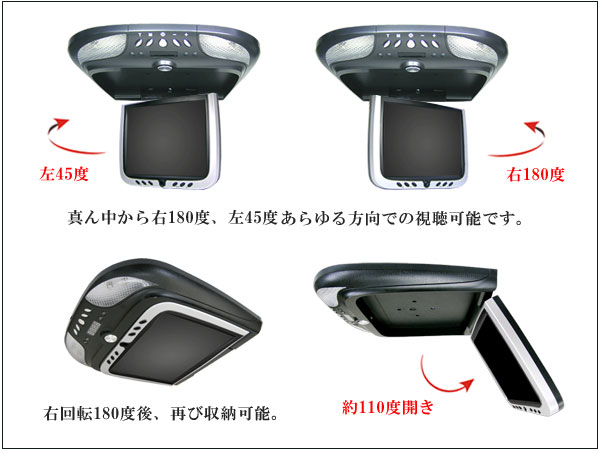 左45度

右180度

真ん中から右180度、左45度あらゆる方向での視聴可能です。

右回転180度後、再び収納可能。

約110度開き